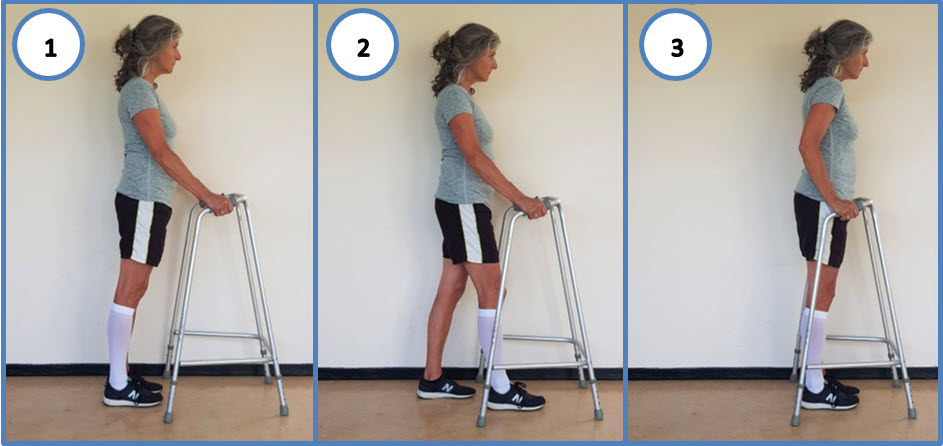 1

2

3